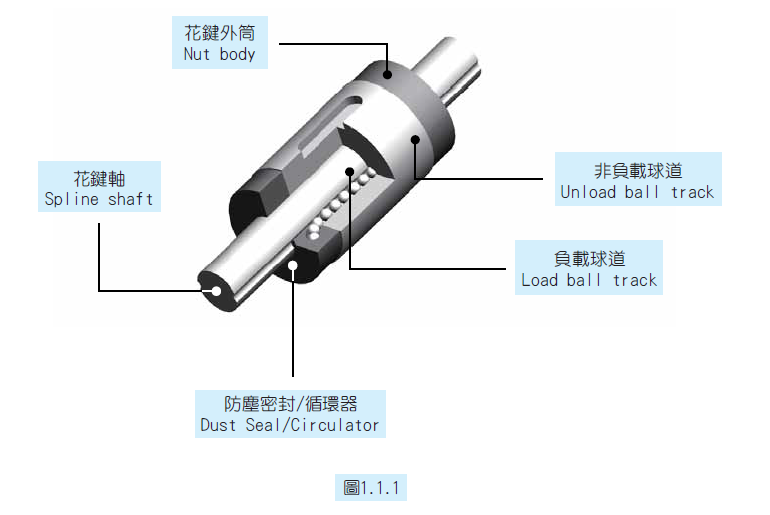 花鍵外筒
Nut body

花鍵軸
Spline shaft

非負載球道
Unload ball track

負載球道
Load ball track

防塵密封/循環器
Dust Seal/Circulator

圖1.1.1