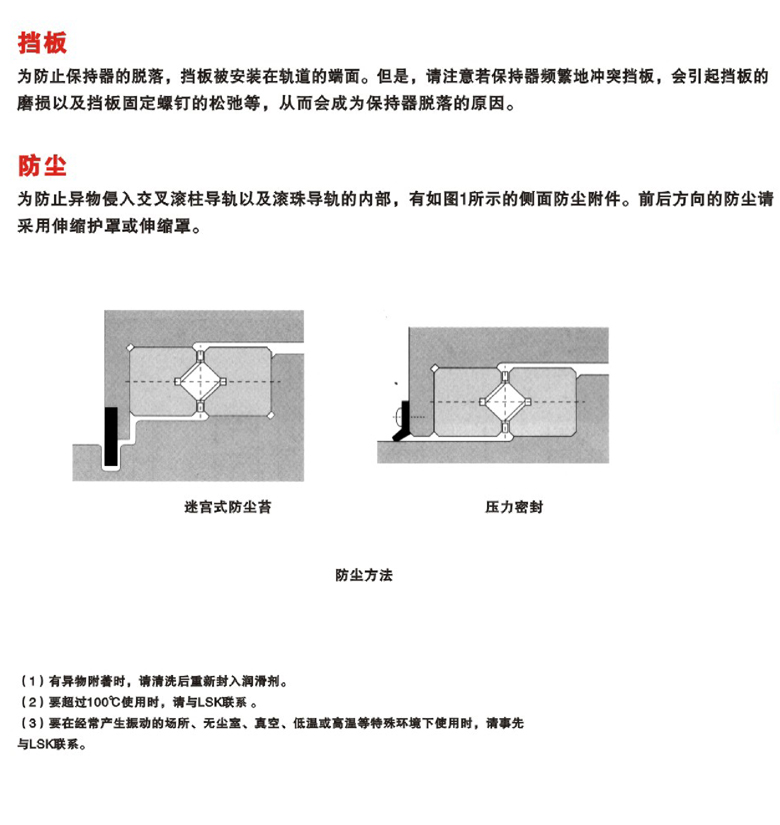 挡板

为防止保持器的脱落，挡板被安装在轨道的端面。但是，请注意若保持器频繁地冲突挡板，会引起挡板的磨损以及挡板固定螺钉的松弛等，从而会成为保持器脱落的原因。

防尘

为防止异物侵入交叉滚柱导轨以及滚珠导轨的内部，有如图1所示的侧面防尘附件。前后方向的防尘请采用伸缩护罩或伸缩罩。

迷宫式防尘苔

压力密封

防尘方法

（1）有异物附着时，请清洗后重新封入润滑剂。
（2）要超过100℃使用时，请与LSK联系 。
（3）要在经常产生振动的场所、无尘室、真空、低温或高温等特殊环境下使用时，请事先与LSK联系。